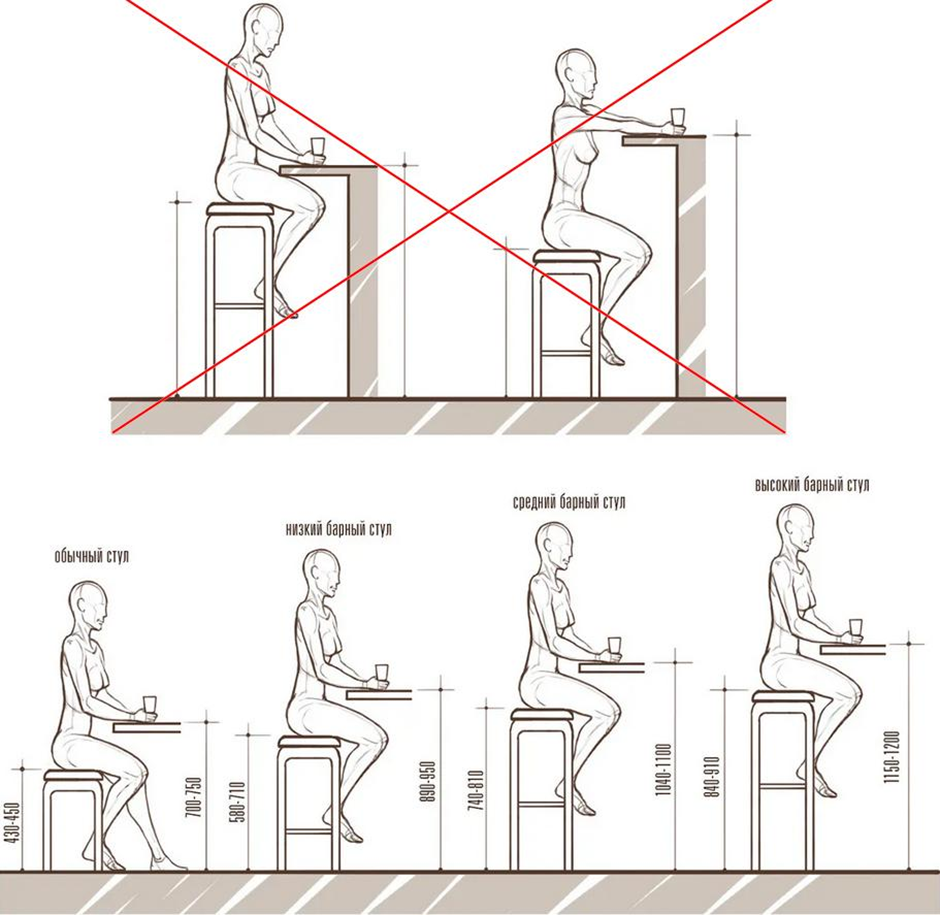 обычный стул

430-450

700-750

низкий барный стул

580-710

890-950

средний барный стул

740-810

1040-1100

высокий барный стул

840-910

1150-1200